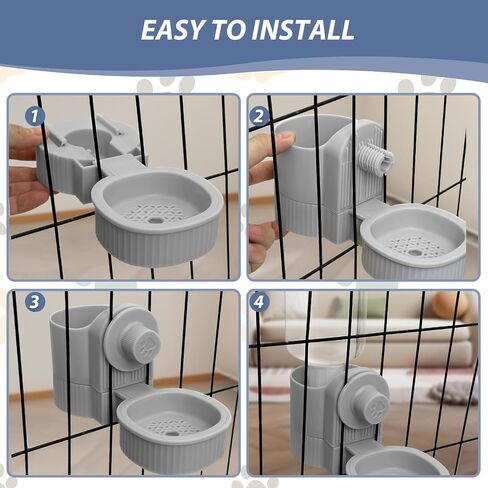 EASY TO INSTALL

1

2

3

4