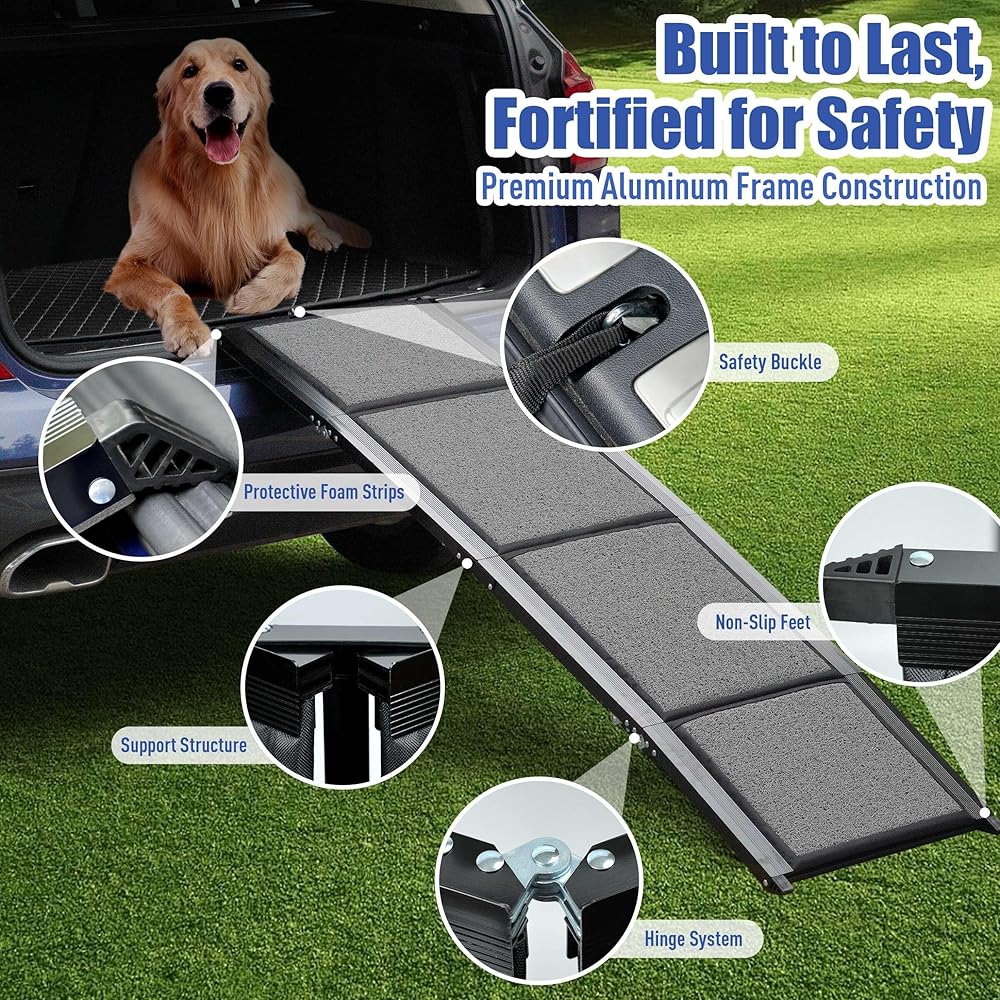 Built to Last, Fortified for Safety

Premium Aluminum Frame Construction

Safety Buckle

Protective Foam Strips

Non-Slip Feet

Support Structure

Hinge System