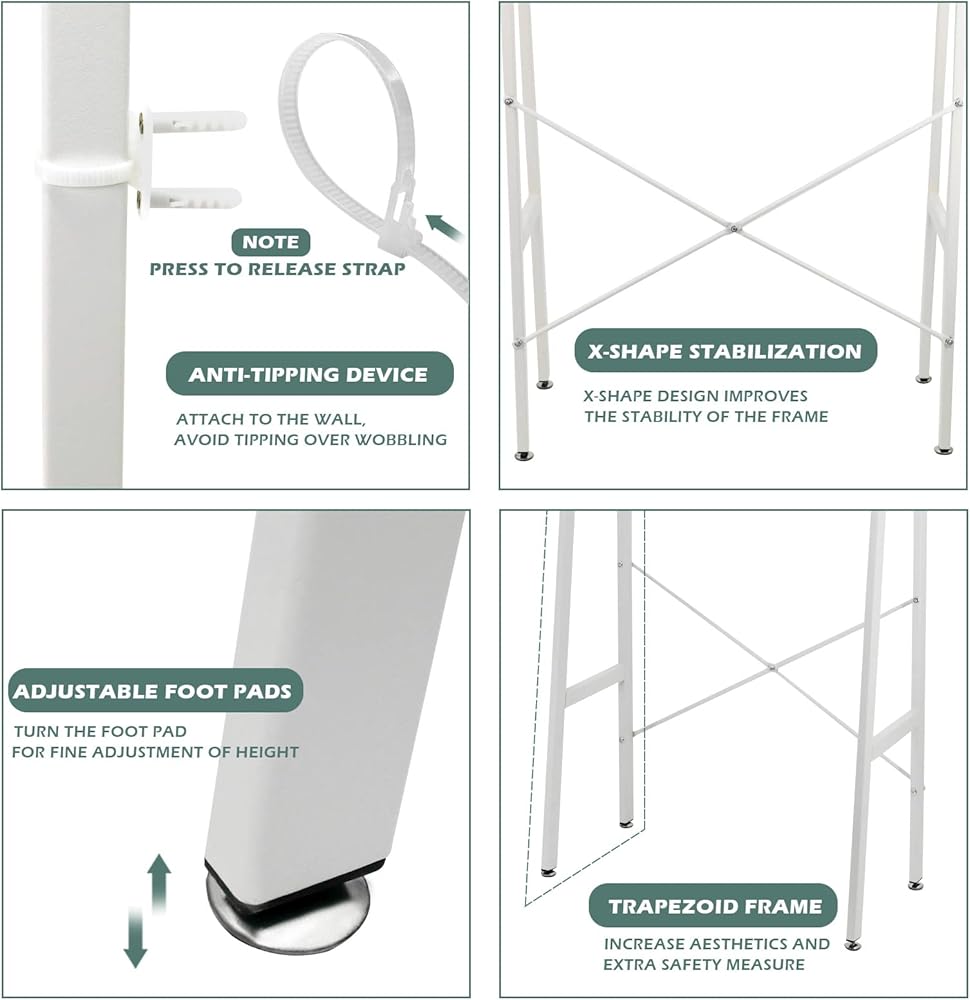 NOTE
PRESS TO RELEASE STRAP

ANTI-TIPPING DEVICE

ATTACH TO THE WALL, AVOID TIPPING OVER WOBBLING

X-SHAPE STABILIZATION

X-SHAPE DESIGN IMPROVES THE STABILITY OF THE FRAME

ADJUSTABLE FOOT PADS

TURN THE FOOT PAD FOR FINE ADJUSTMENT OF HEIGHT

TRAPEZOID FRAME

INCREASE AESTHETICS AND EXTRA SAFETY MEASURE