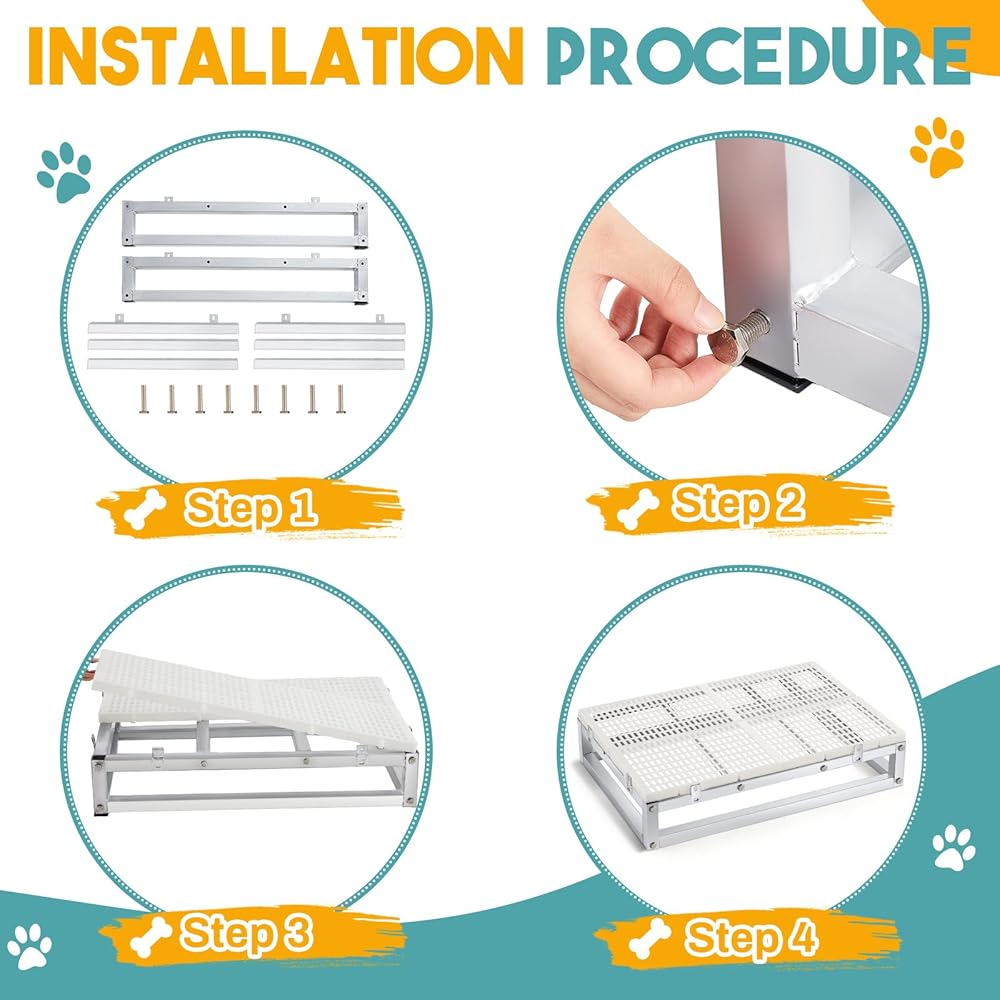 INSTALLATION PROCEDURE

Step 1

Step 2

Step 3

Step 4