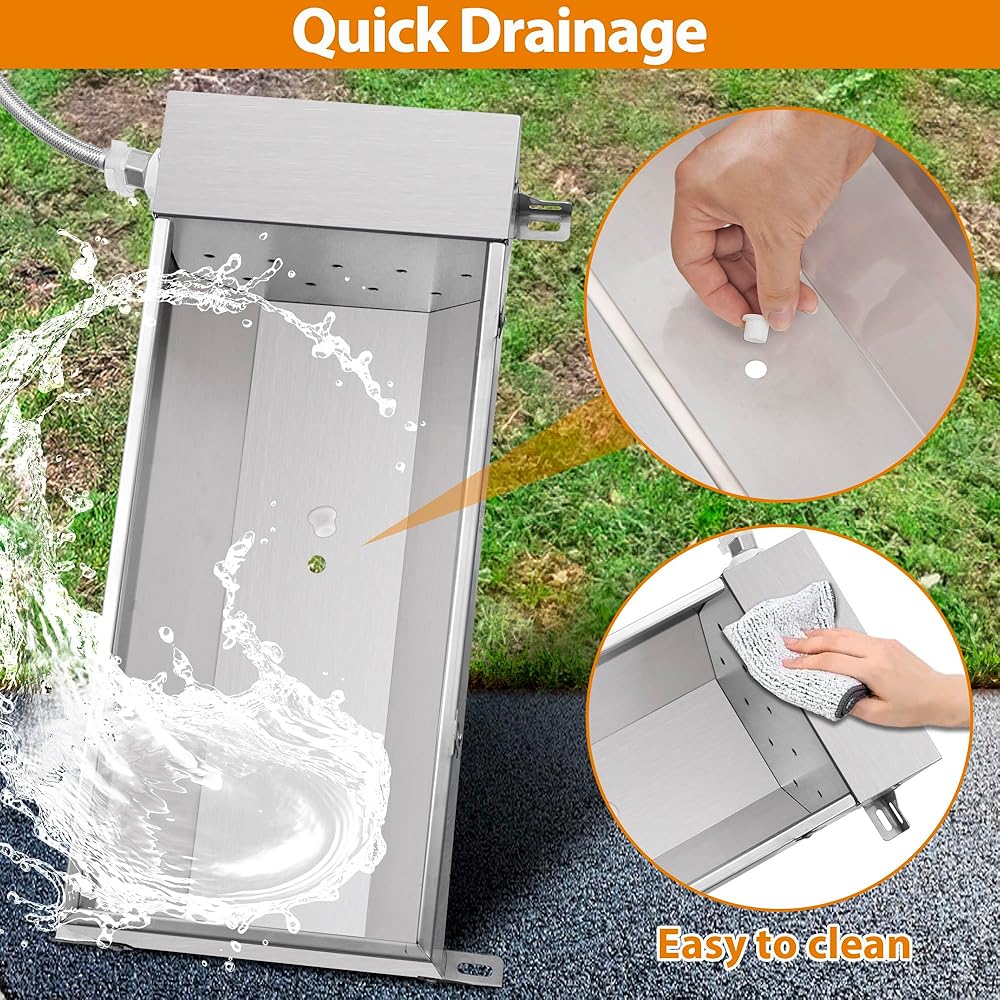 Quick Drainage

Easy to clean