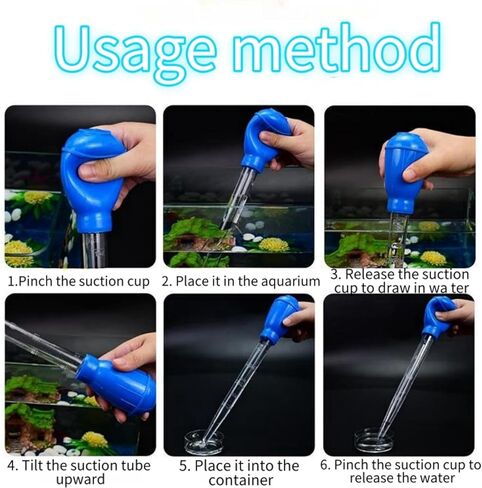 Usage method

1.Pinch the suction cup

2. Place it in the aquarium

3. Release the suction cup to draw in wa ter

4. Tilt the suction tube upward

5. Place it into the container

6. Pinch the suction cup to release the water