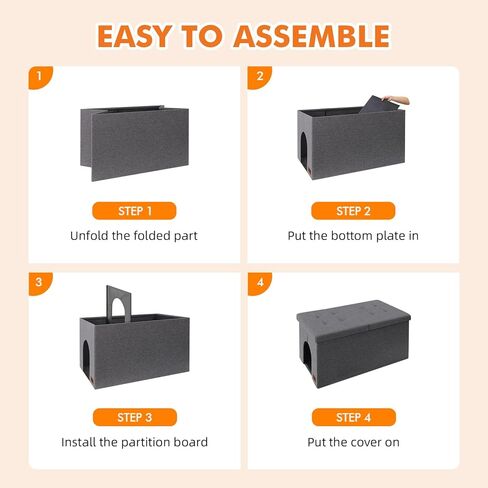 EASY TO ASSEMBLE

1

STEP 1

Unfold the folded part

2

STEP 2

Put the bottom plate in

3

STEP 3

Install the partition board

4

STEP 4

Put the cover on