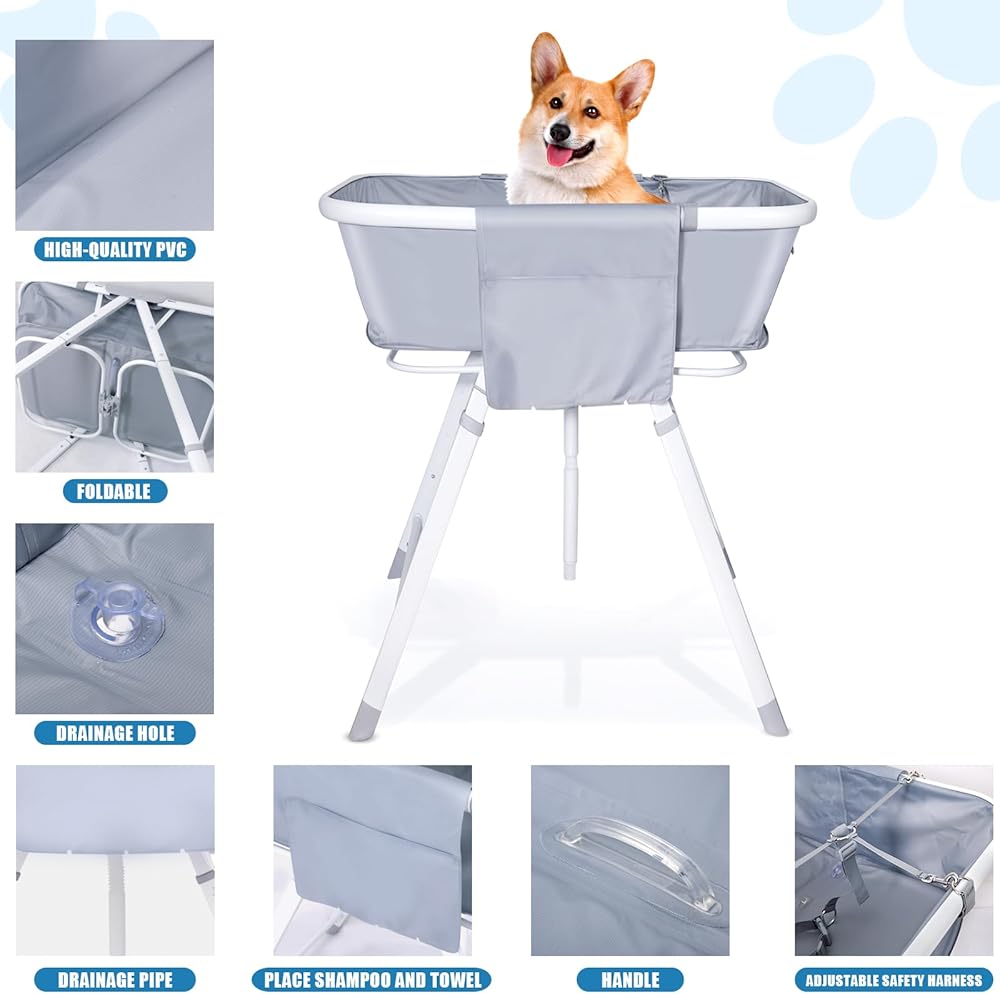 HIGH-QUALITY PVC

FOLDABLE

DRAINAGE HOLE

DRAINAGE PIPE

PLACE SHAMPOO AND TOWEL

HANDLE

ADJUSTABLE SAFETY HARNESS