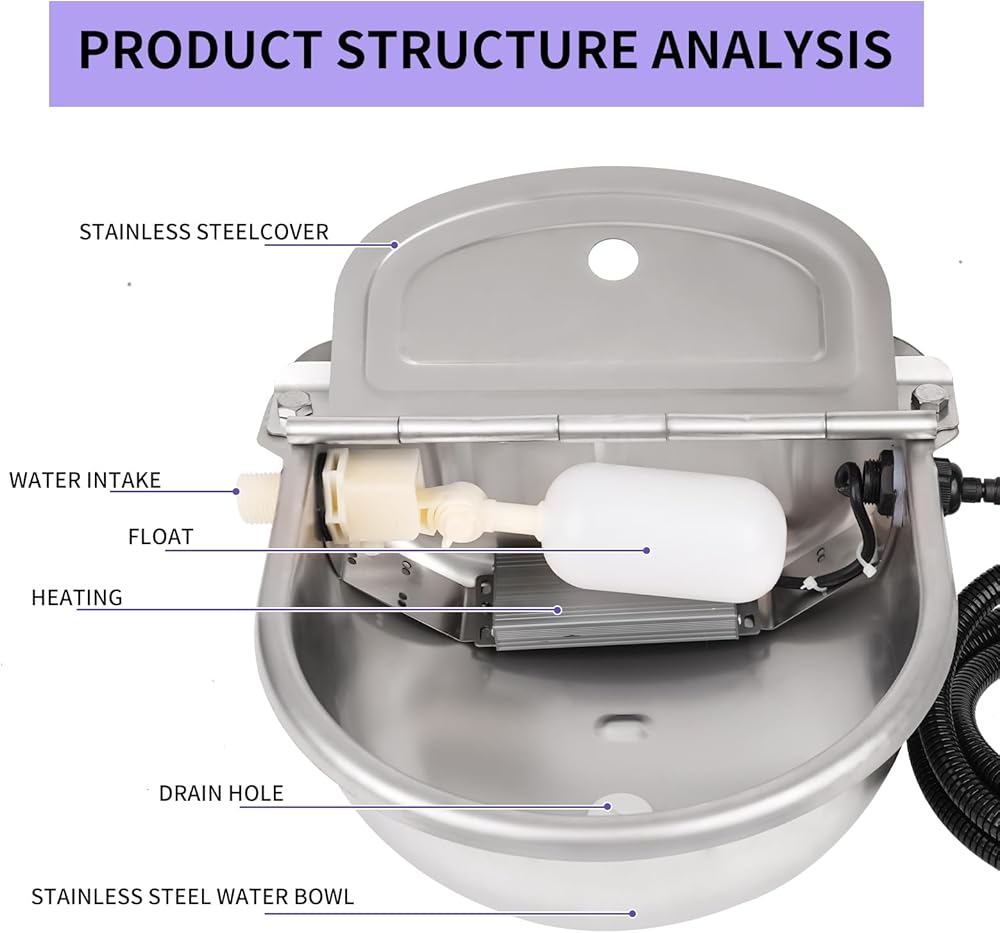 PRODUCT STRUCTURE ANALYSIS

STAINLESS STEELCOVER

WATER INTAKE

FLOAT

HEATING

DRAIN HOLE

STAINLESS STEEL WATER BOWL