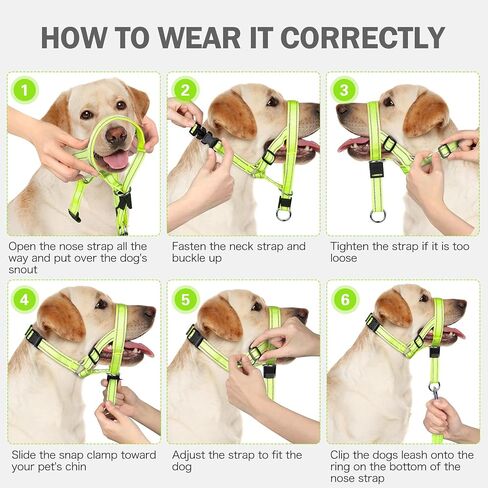 HOW TO WEAR IT CORRECTLY

1

Open the nose strap all the way and put over the dog's snout

2

Fasten the neck strap and buckle up

3

Tighten the strap if it is too loose

4

Slide the snap clamp toward your pet's chin

5

Adjust the strap to fit the dog

6

Clip the dogs leash onto the ring on the bottom of the nose strap