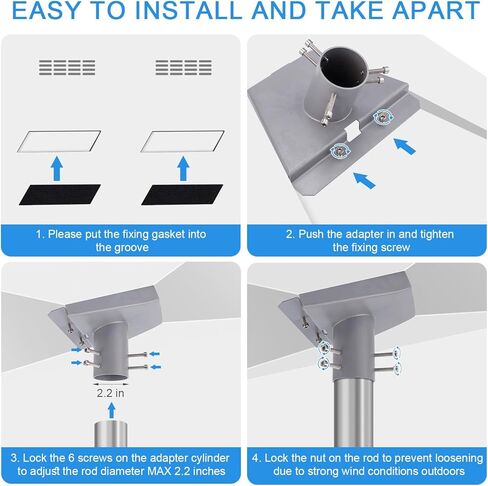 EASY TO INSTALL AND TAKE APART

1. Please put the fixing gasket into the groove

2. Push the adapter in and tighten the fixing screw

2.2 in

3. Lock the 6 screws on the adapter cylinder to adjust the rod diameter MAX 2.2 inches

4. Lock the nut on the rod to prevent loosening due to strong wind conditions outdoors