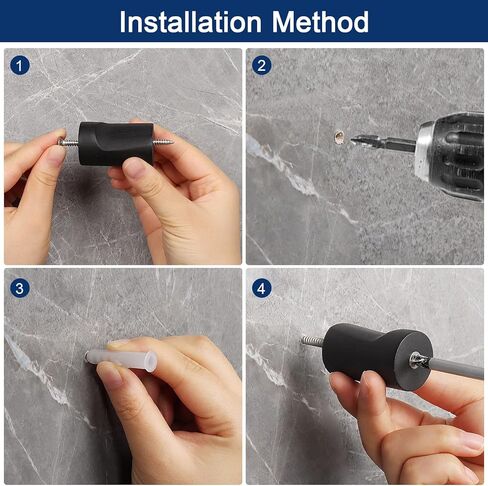 Installation Method

1

2

3

4