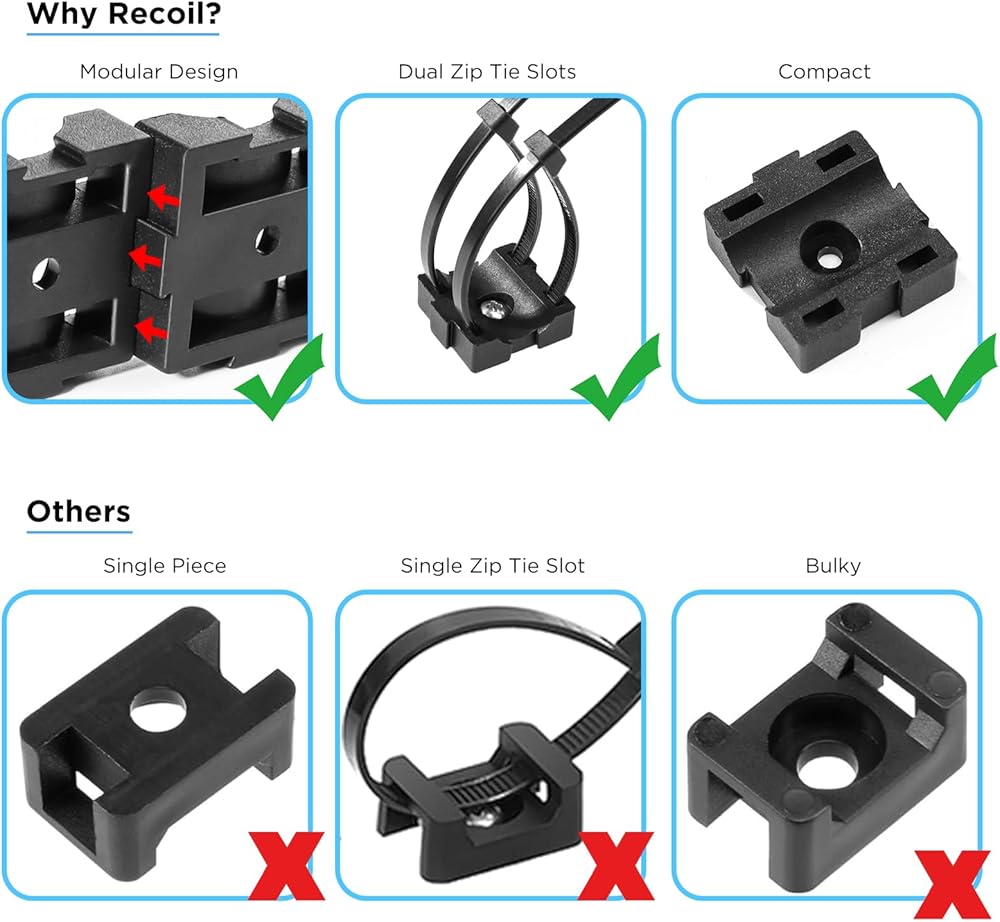 Why Recoil?

Modular Design

Dual Zip Tie Slots

Compact

Others

Single Piece

Single Zip Tie Slot

Bulky