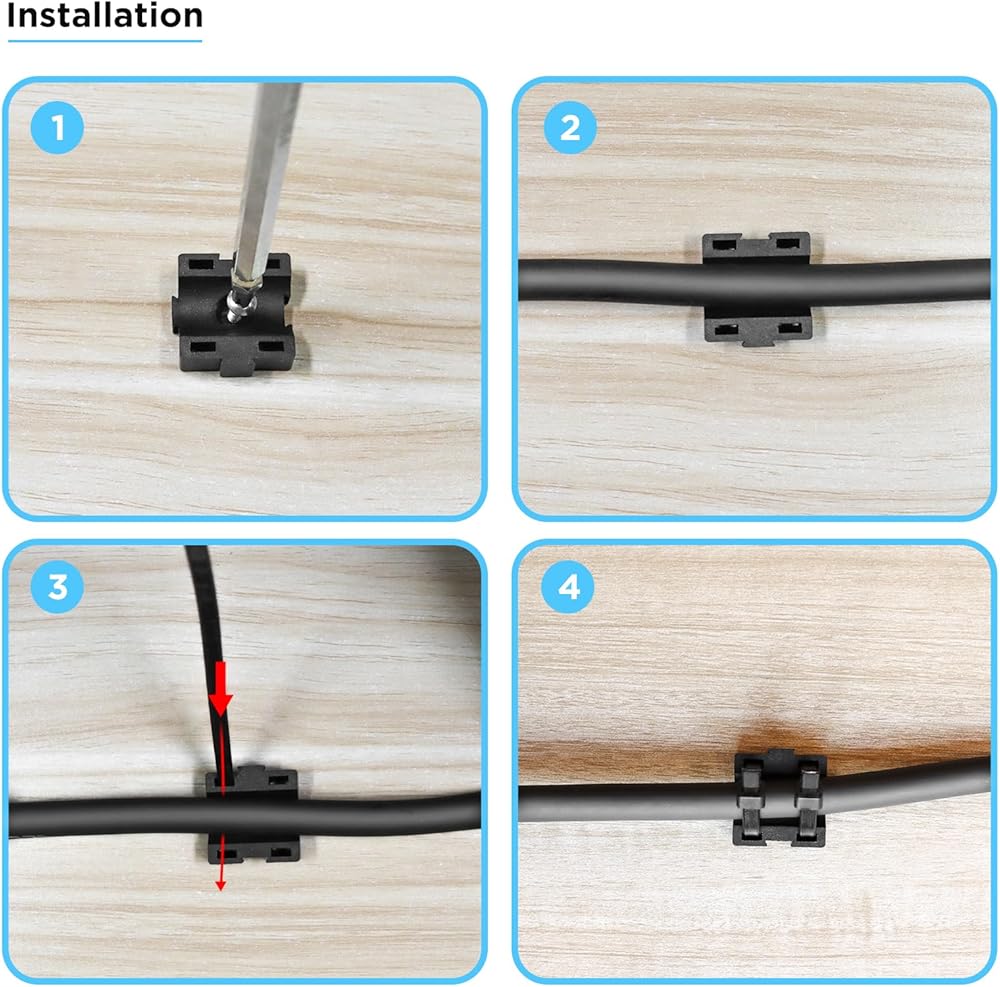 Installation

1

2

3

4