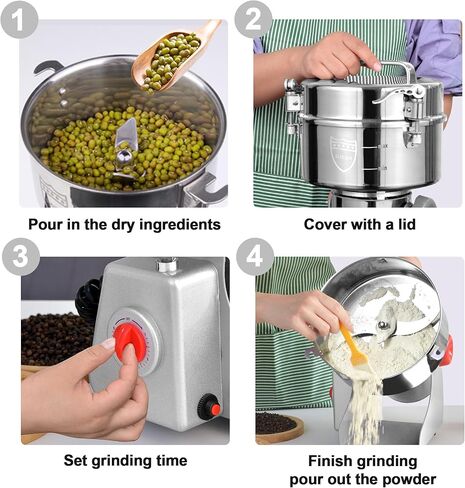 1

Pour in the dry ingredients

2

Cover with a lid

3

Set grinding time

4

Finish grinding
pour out the powder