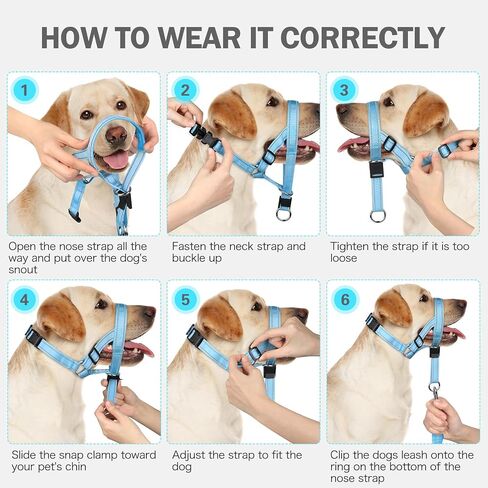 HOW TO WEAR IT CORRECTLY

1

Open the nose strap all the way and put over the dog's snout

2

Fasten the neck strap and buckle up

3

Tighten the strap if it is too loose

4

Slide the snap clamp toward your pet's chin

5

Adjust the strap to fit the dog

6

Clip the dogs leash onto the ring on the bottom of the nose strap