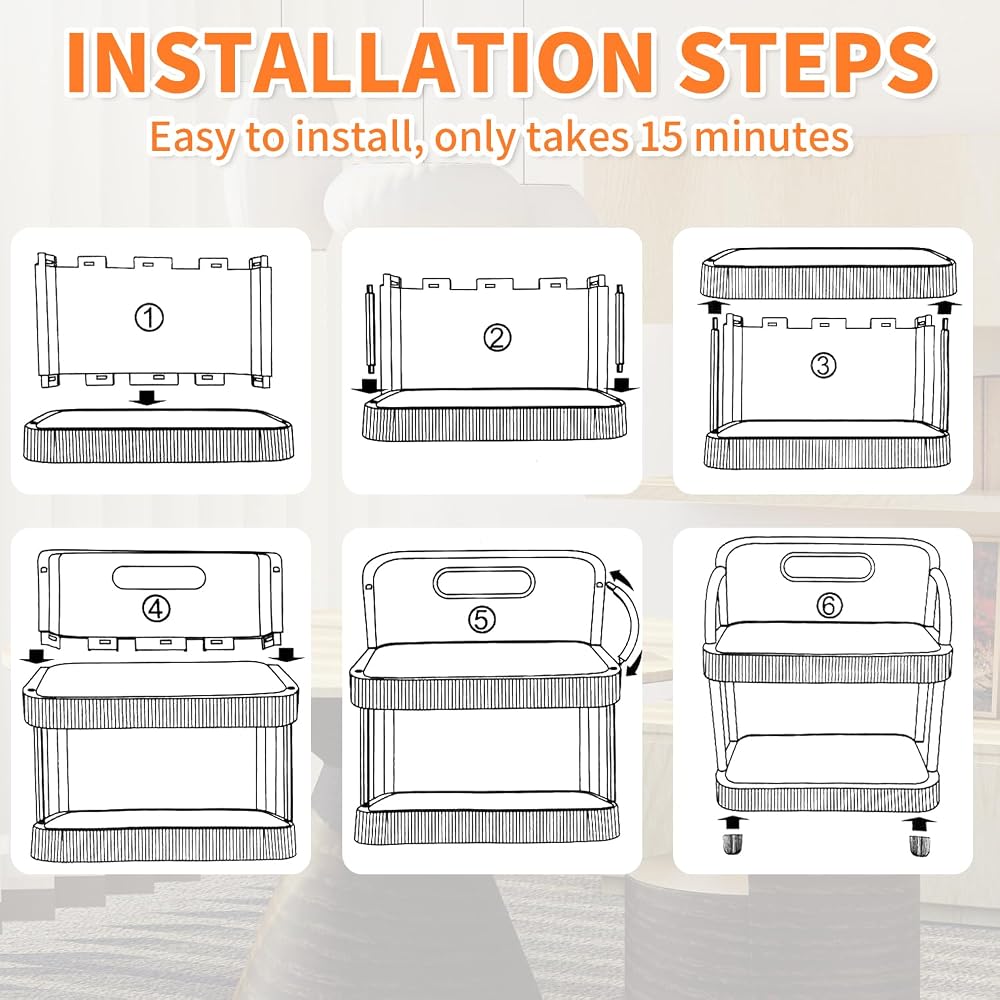 INSTALLATION STEPS
Easy to install, only takes 15 minutes

①

②

③

④

⑤

⑥