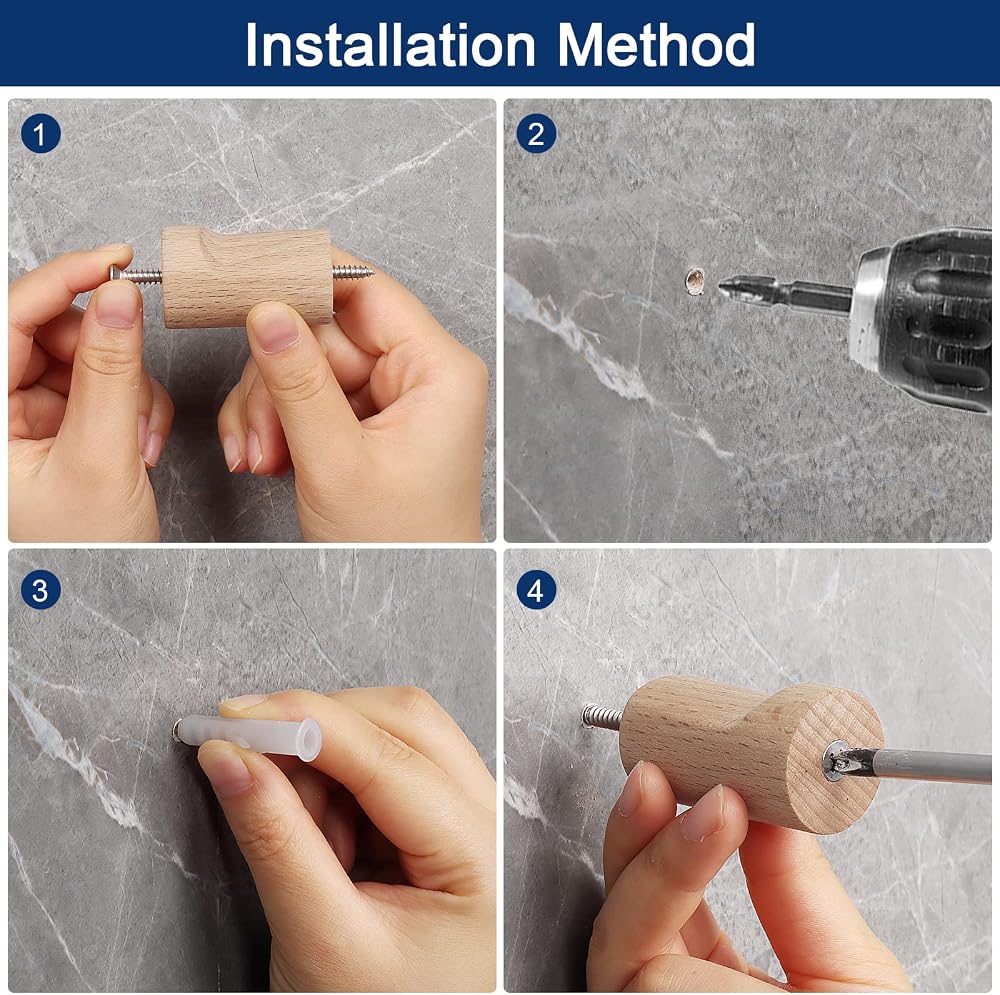 Installation Method

1

2

3

4