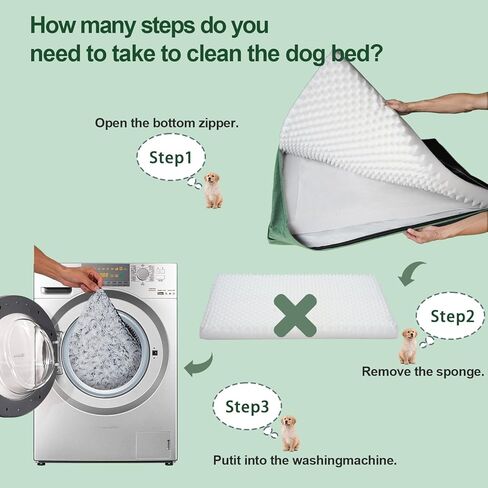 How many steps do you need to take to clean the dog bed?

Open the bottom zipper.

Step1

Step2

Remove the sponge.

Step3

Putit into the washingmachine.