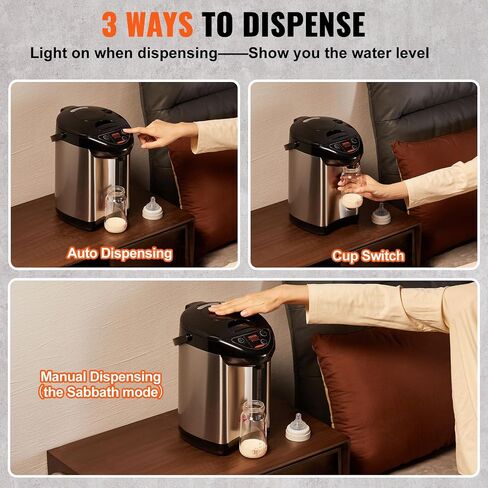 3 WAYS TO DISPENSE

Light on when dispensing——Show you the water level

Auto Dispensing

Cup Switch

Manual Dispensing
(the Sabbath mode)