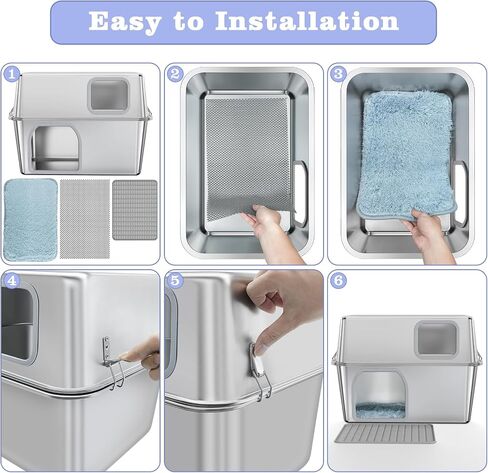 Easy to Installation

1

2

3

4

5

6