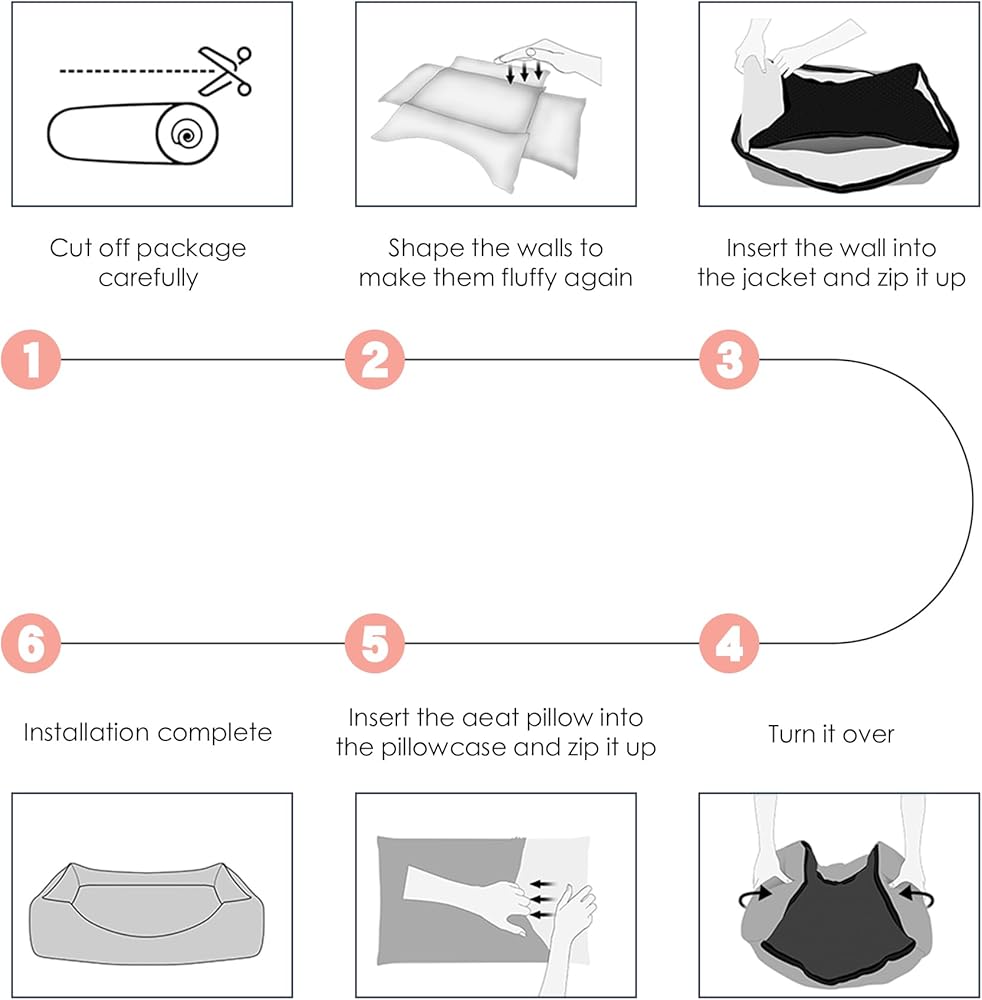 Cut off package carefully

Shape the walls to make them fluffy again

Insert the wall into the jacket and zip it up

1

2

3

6

5

4

Installation complete

Insert the aeat pillow into the pillowcase and zip it up

Turn it over