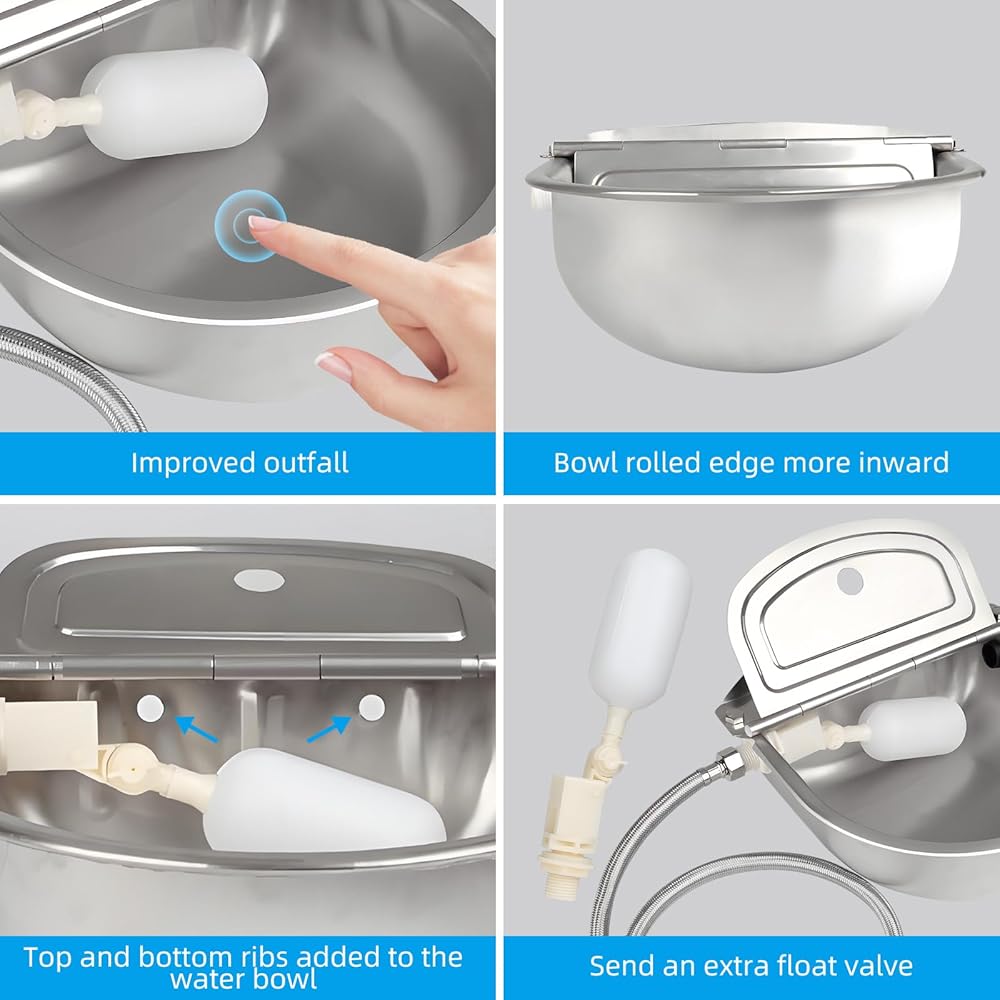 Improved outfall

Bowl rolled edge more inward

Top and bottom ribs added to the water bowl

Send an extra float valve