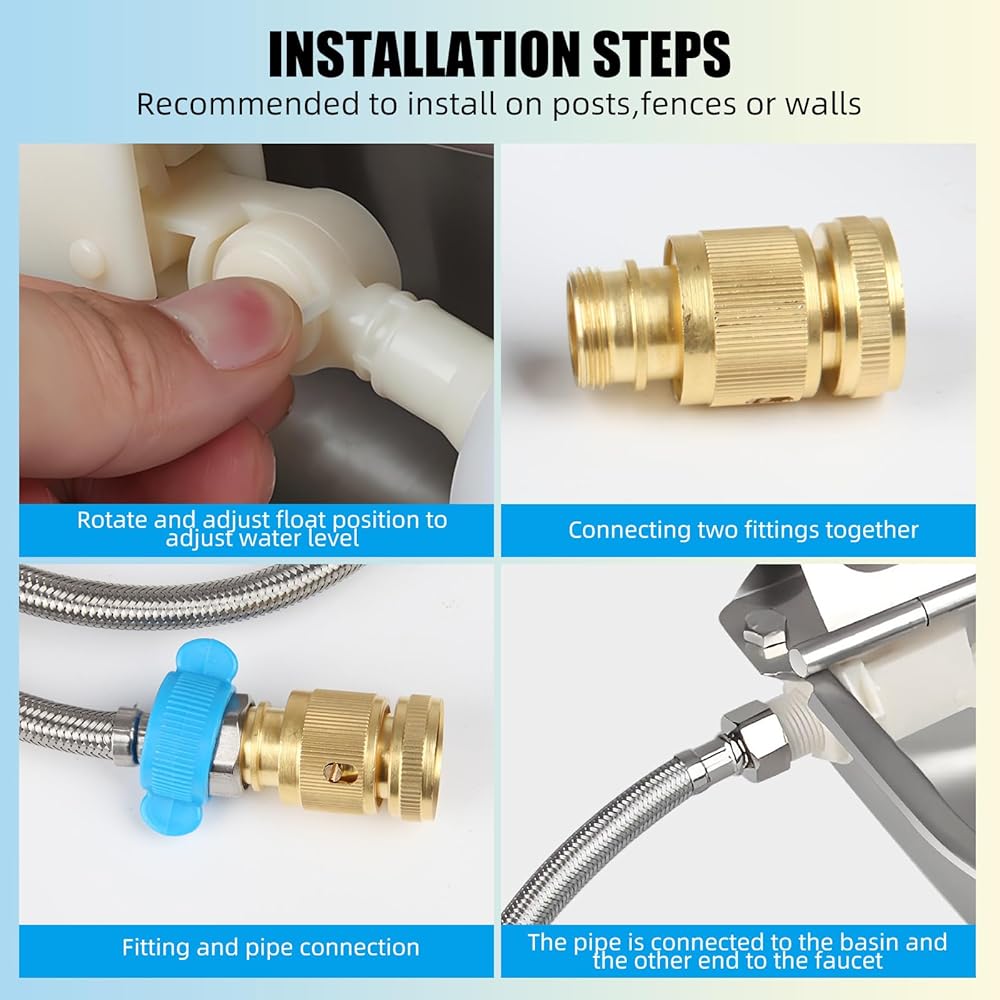 INSTALLATION STEPS

Recommended to install on posts,fences or walls

Rotate and adjust float position to adjust water level

Connecting two fittings together

Fitting and pipe connection

The pipe is connected to the basin and the other end to the faucet