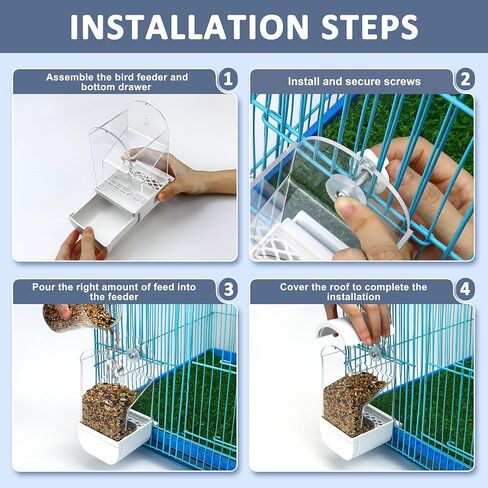 INSTALLATION STEPS

Assemble the bird feeder and bottom drawer
1

Install and secure screws
2

Pour the right amount of feed into the feeder
3

Cover the roof to complete the installation
4