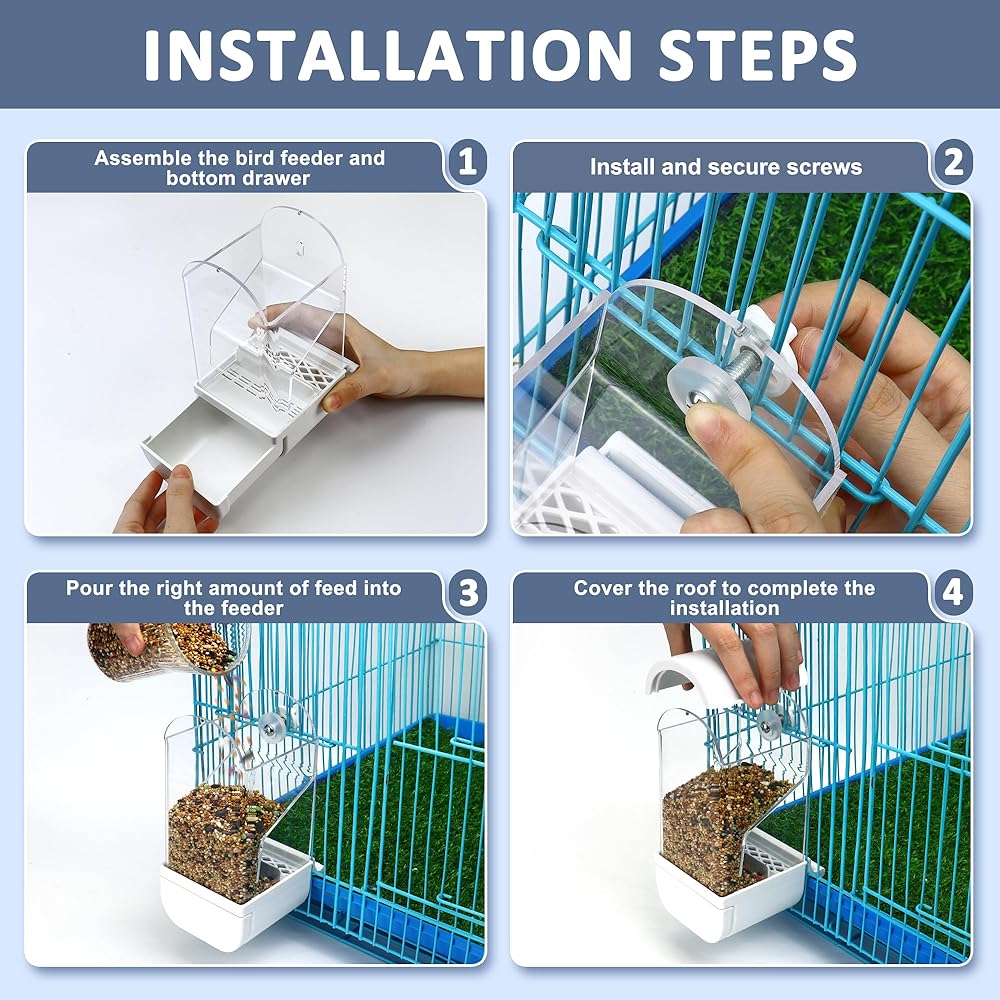 INSTALLATION STEPS

Assemble the bird feeder and bottom drawer

1

Install and secure screws

2

Pour the right amount of feed into the feeder

3

Cover the roof to complete the installation

4