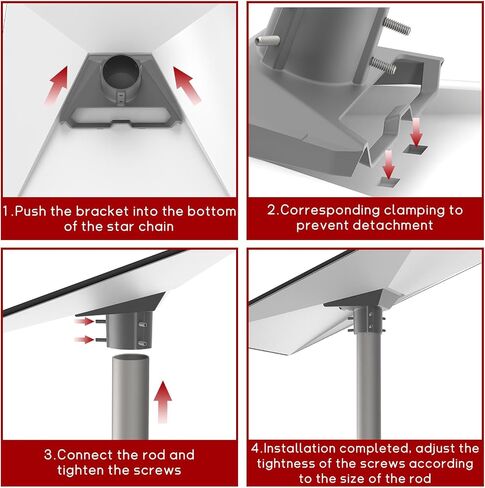 1.Push the bracket into the bottom of the star chain

2.Corresponding clamping to prevent detachment

3.Connect the rod and tighten the screws

4.Installation completed, adjust the tightness of the screws according to the size of the rod