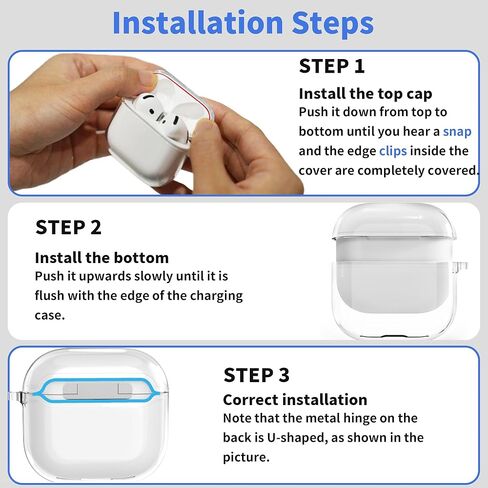 Installation Steps

STEP 1

Install the top cap

Push it down from top to bottom until you hear a snap and the edge clips inside the cover are completely covered.

STEP 2

Install the bottom

Push it upwards slowly until it is flush with the edge of the charging case.

STEP 3

Correct installation

Note that the metal hinge on the back is U-shaped, as shown in the picture.