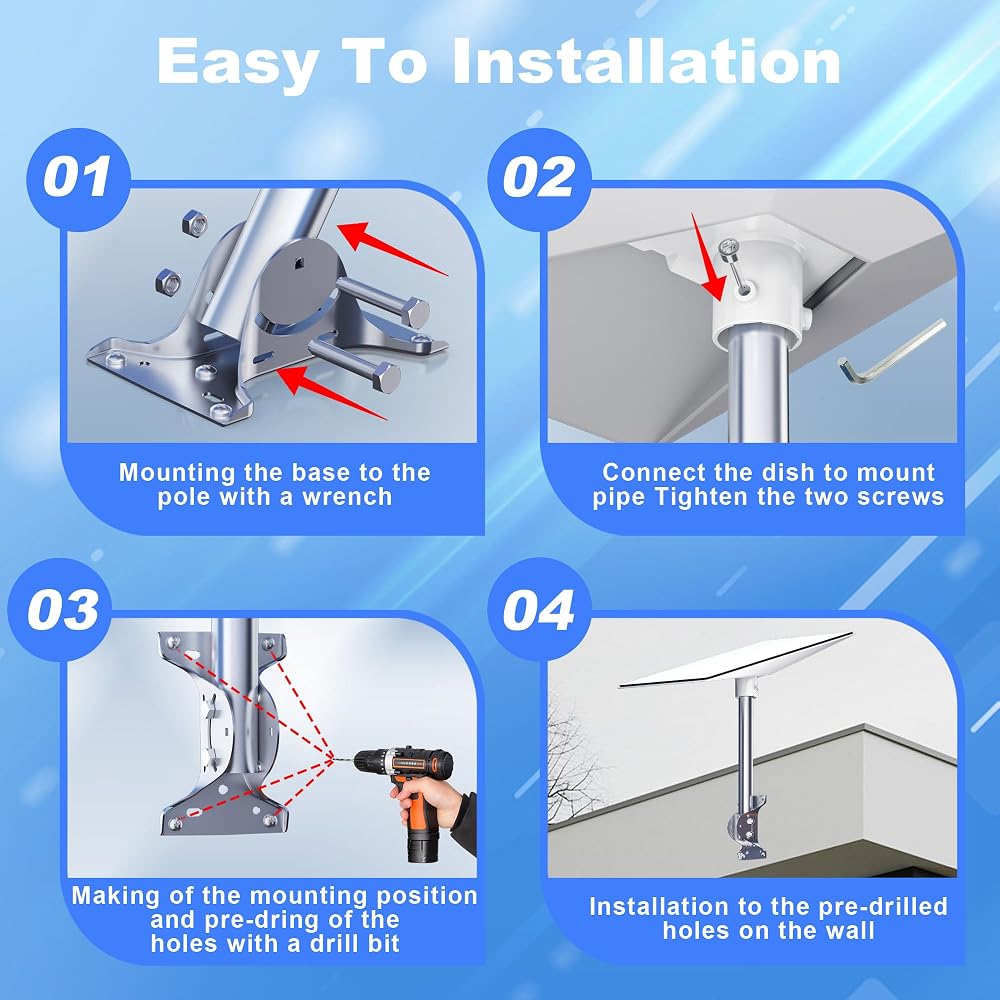 Easy To Installation

01

Mounting the base to the pole with a wrench

02

Connect the dish to mount pipe Tighten the two screws

03

Making of the mounting position and pre-dring of the holes with a drill bit

04

Installation to the pre-drilled holes on the wall