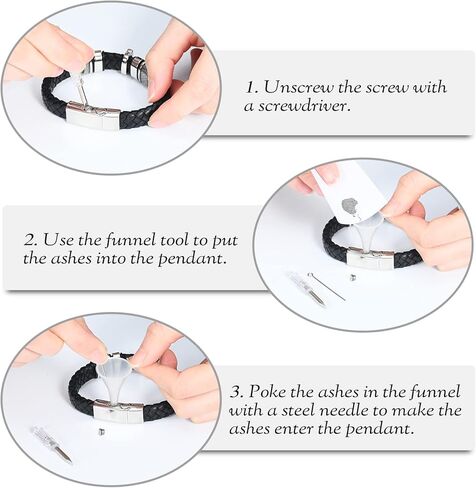 1. Unscrew the screw with a screwdriver.

2. Use the funnel tool to put the ashes into the pendant.

3. Poke the ashes in the funnel with a steel needle to make the ashes enter the pendant.