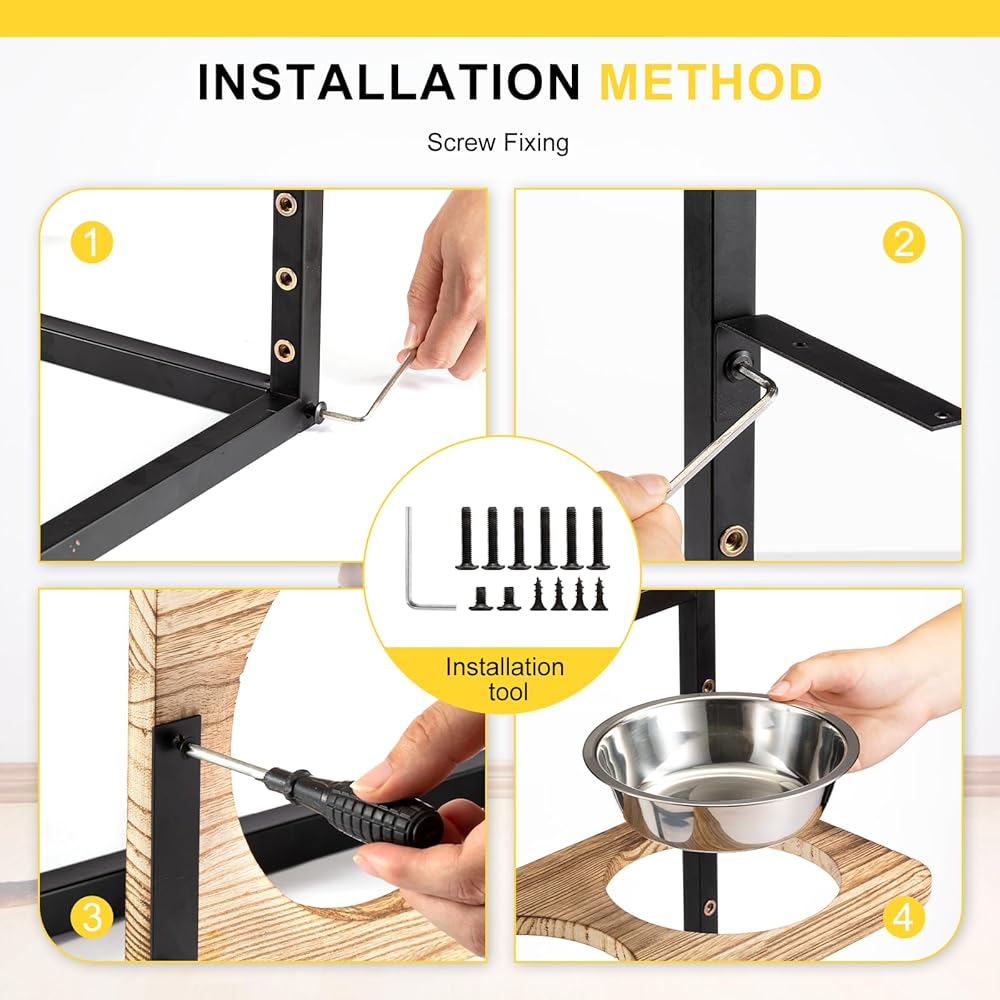 INSTALLATION METHOD

Screw Fixing

1

2

Installation tool

3

4