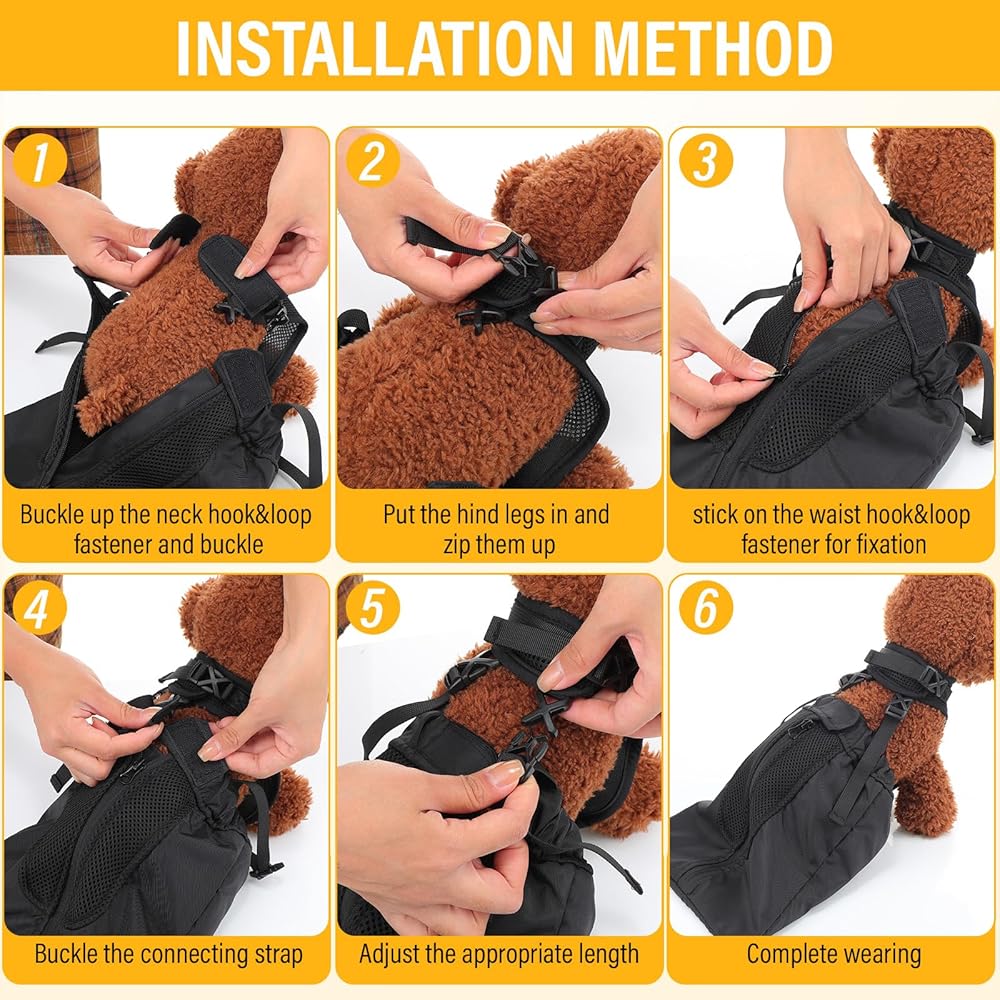 INSTALLATION METHOD

1
Buckle up the neck hook&loop fastener and buckle

2
Put the hind legs in and zip them up

3
stick on the waist hook&loop fastener for fixation

4
Buckle the connecting strap

5
Adjust the appropriate length

6
Complete wearing