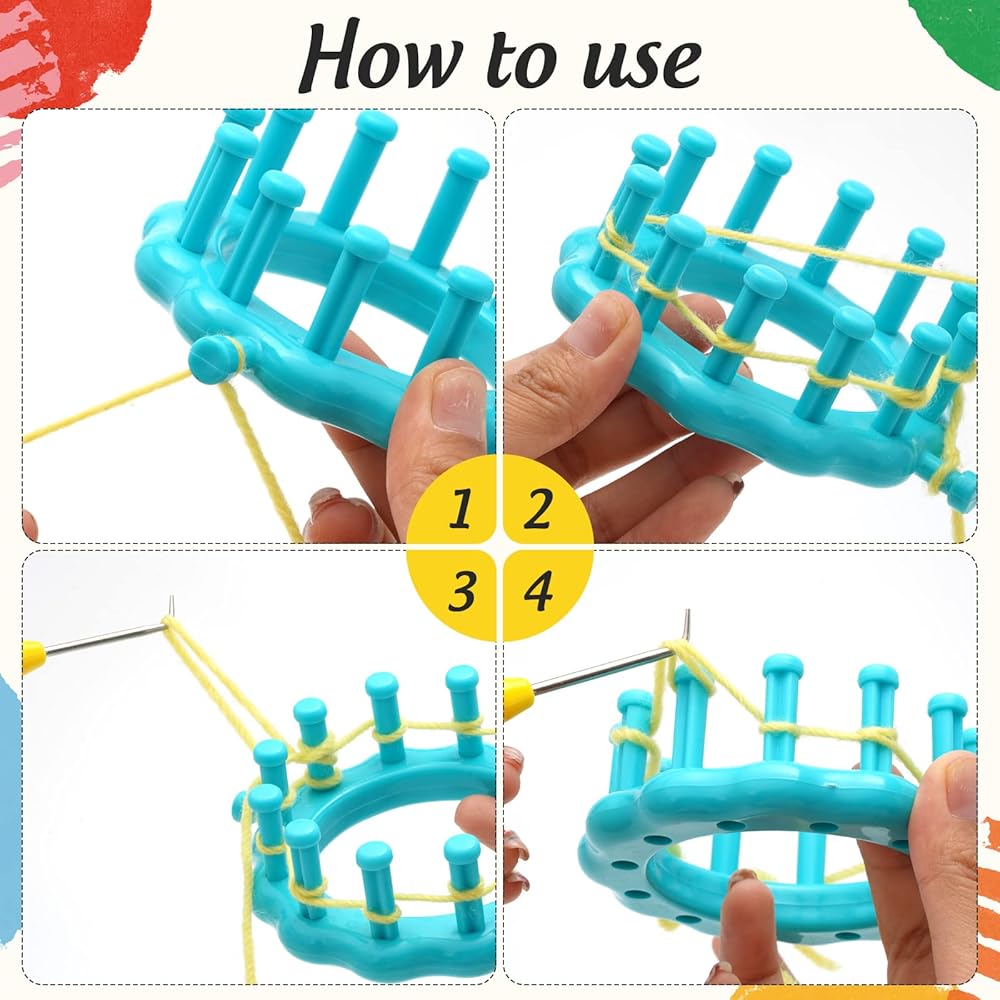 How to use

1 2
3 4