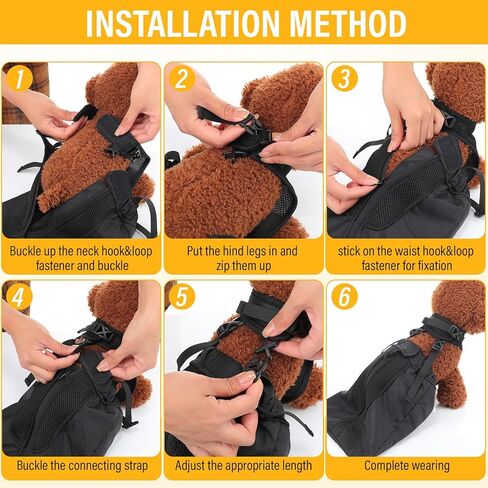 INSTALLATION METHOD

1

Buckle up the neck hook&loop fastener and buckle

2

Put the hind legs in and zip them up

3

stick on the waist hook&loop fastener for fixation

4

Buckle the connecting strap

5

Adjust the appropriate length

6

Complete wearing