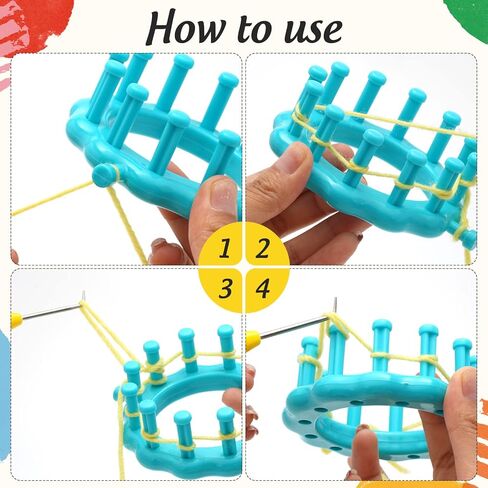 How to use

1 2
3 4