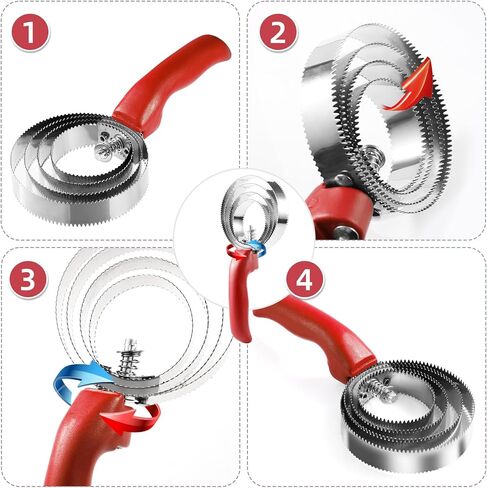 1

2

3

4