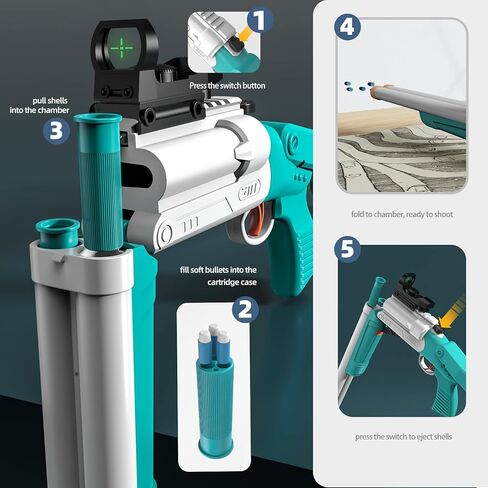 1
Press the switch button

pull shells into the chamber
3

fill soft bullets into the cartridge case
2

4
fold to chamber, ready to shoot

5
press the switch to eject shells