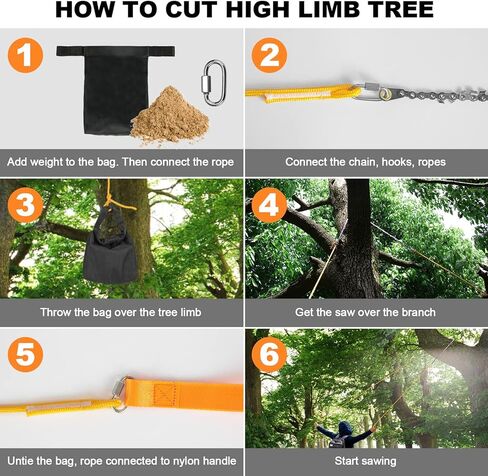 HOW TO CUT HIGH LIMB TREE

1

Add weight to the bag. Then connect the rope

2

Connect the chain, hooks, ropes

3

Throw the bag over the tree limb

4

Get the saw over the branch

5

Untie the bag, rope connected to nylon handle

6

Start sawing