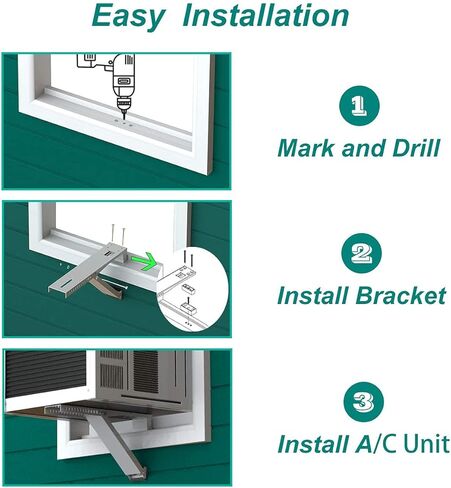 Easy Installation

1

Mark and Drill

2

Install Bracket

3

Install A/C Unit