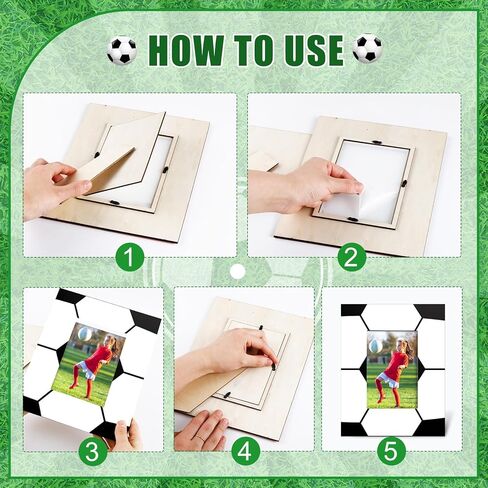 HOW TO USE

1

2

3

4

5