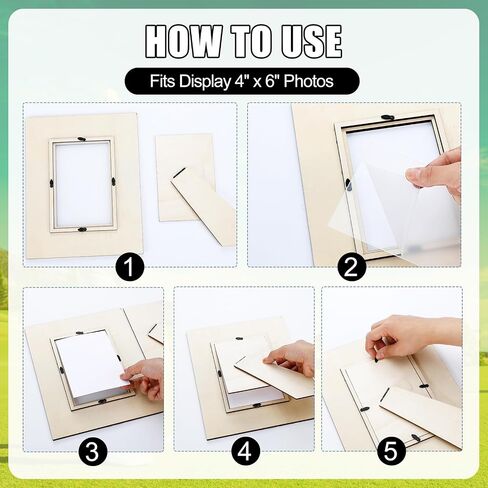 HOW TO USE

Fits Display 4" x 6" Photos

1

2

3

4

5