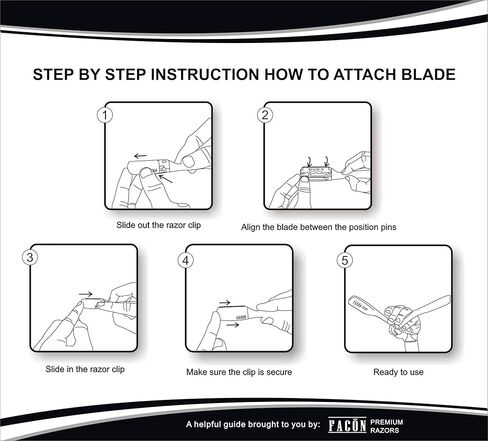 STEP BY STEP INSTRUCTION HOW TO ATTACH BLADE

1

Slide out the razor clip

2

Align the blade between the position pins

3

Slide in the razor clip

4

Make sure the clip is secure

5

Ready to use

A helpful guide brought to you by: FACŌN PREMIUM RAZORS