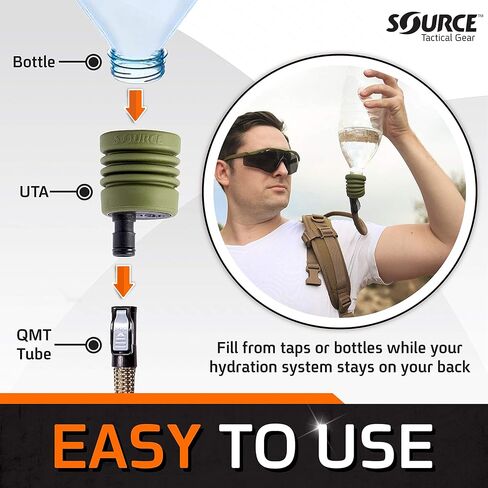 SOURCE™
Tactical Gear

Bottle

SOURCE

UTA

QMT
Tube

Fill from taps or bottles while your hydration system stays on your back

EASY TO USE