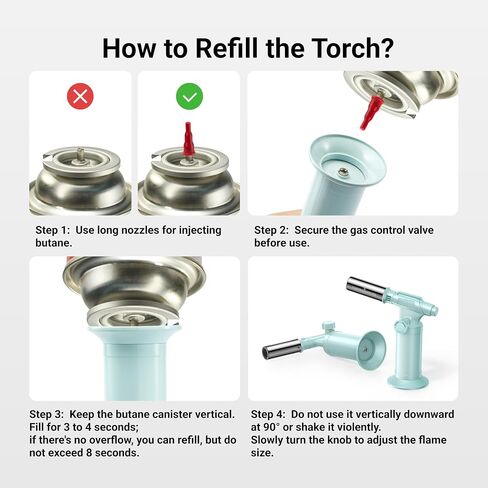 How to Refill the Torch?

Step 1: Use long nozzles for injecting butane.

Step 2: Secure the gas control valve before use.

Step 3: Keep the butane canister vertical. Fill for 3 to 4 seconds;
if there's no overflow, you can refill, but do not exceed 8 seconds.

Step 4: Do not use it vertically downward at 90° or shake it violently.
Slowly turn the knob to adjust the flame size.