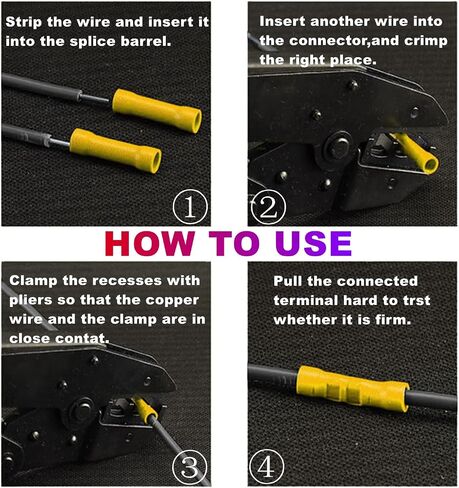 Strip the wire and insert it into the splice barrel.

①

Insert another wire into the connector,and crimp the right place.

②

HOW TO USE

Clamp the recesses with pliers so that the copper wire and the clamp are in close contat.

③

Pull the connected terminal hard to trst whether it is firm.

④