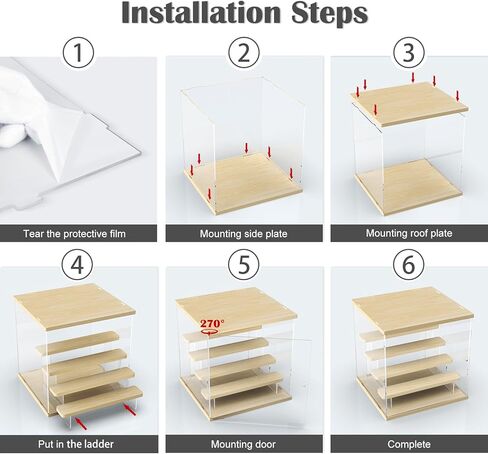 Installation Steps

①

Tear the protective film

②

Mounting side plate

③

Mounting roof plate

④

Put in the ladder

⑤

270°

Mounting door

⑥

Complete