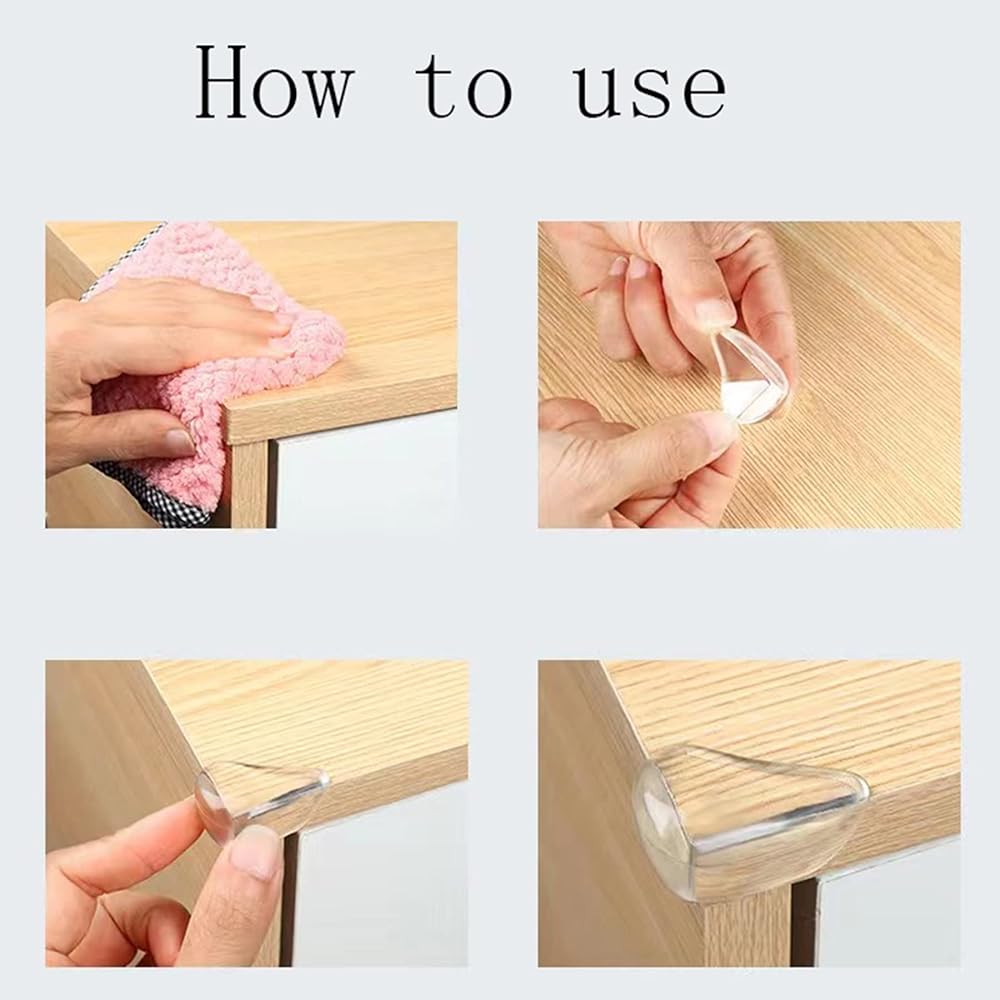 How to use