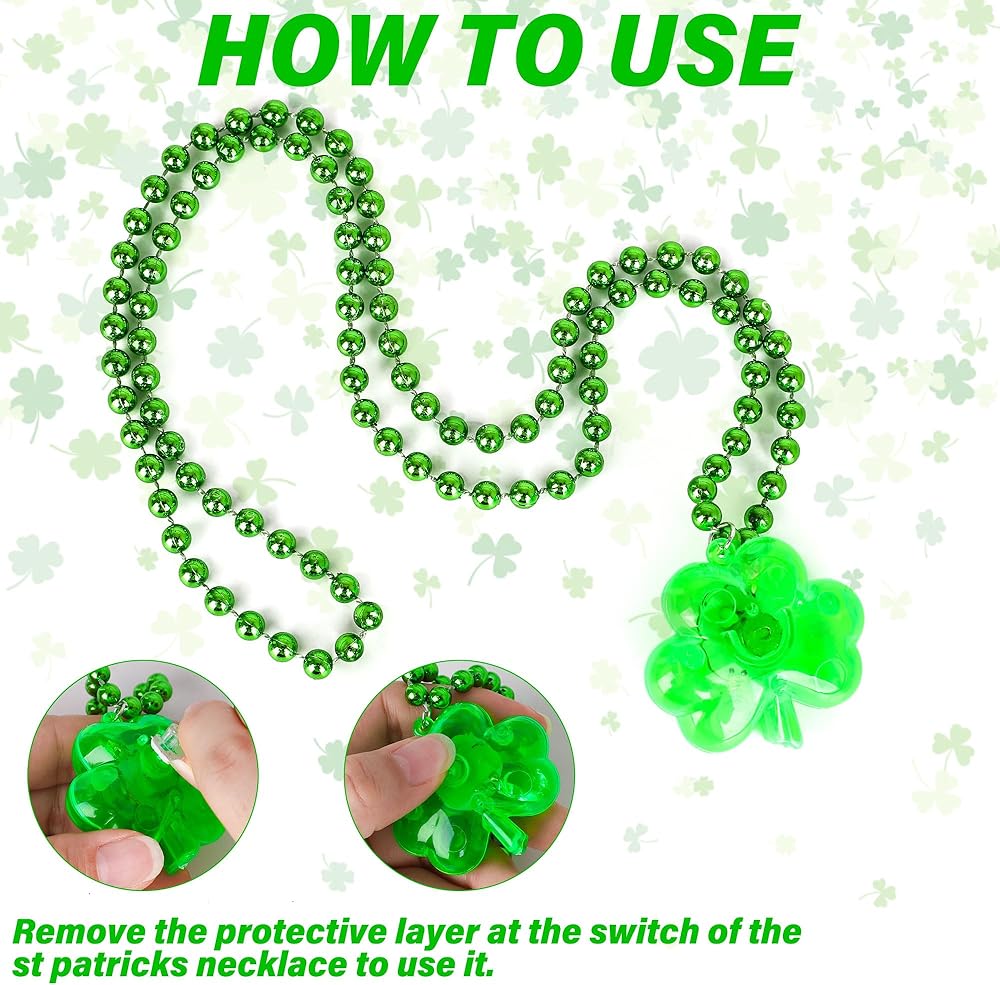 HOW TO USE

Remove the protective layer at the switch of the st patricks necklace to use it.