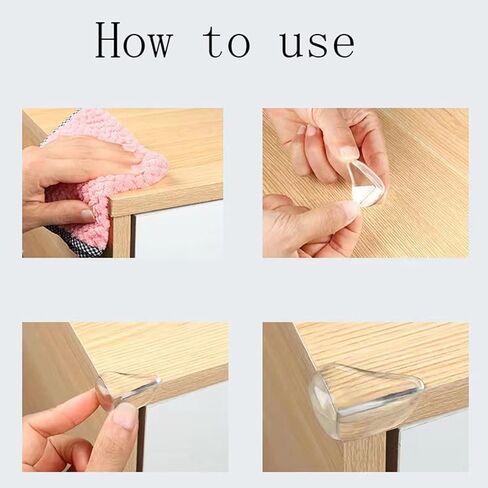 How to use