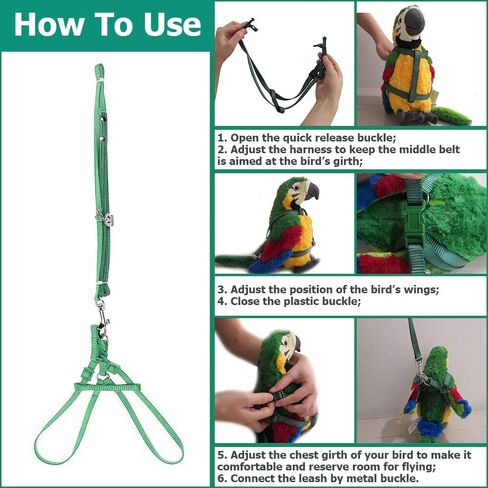 How To Use

1. Open the quick release buckle;
2. Adjust the harness to keep the middle belt is aimed at the bird's girth;

3. Adjust the position of the bird's wings;
4. Close the plastic buckle;

5. Adjust the chest girth of your bird to make it comfortable and reserve room for flying;
6. Connect the leash by metal buckle.